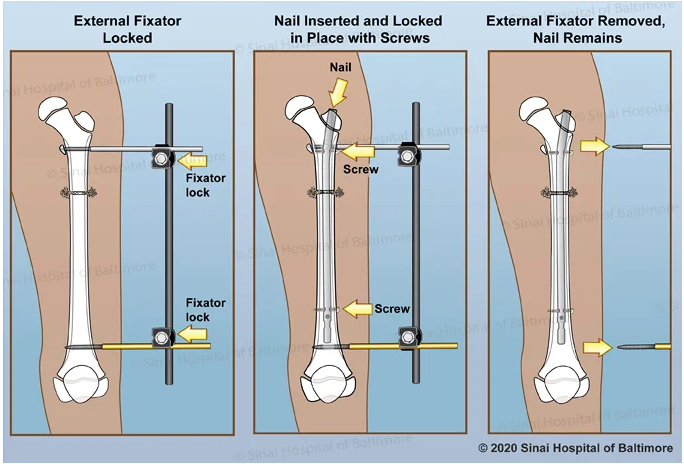 External Fixator Locked

Fixator lock

Fixator lock

Nail Inserted and Locked in Place with Screws

Nail

Screw

Screw

External Fixator Removed, Nail Remains

© Sinai Hospital of Baltimore

© 2020 Sinai Hospital of Baltimore