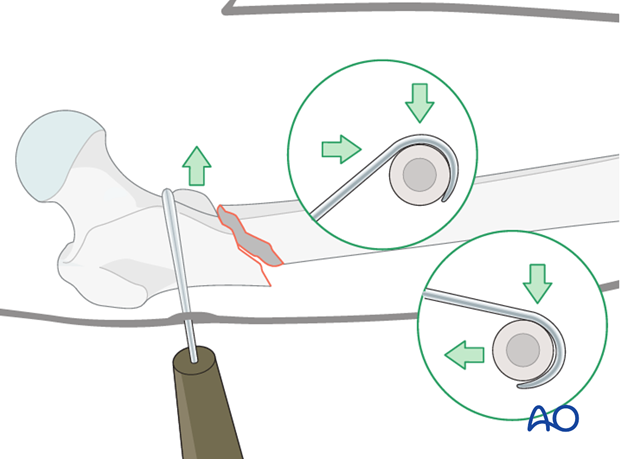 AO