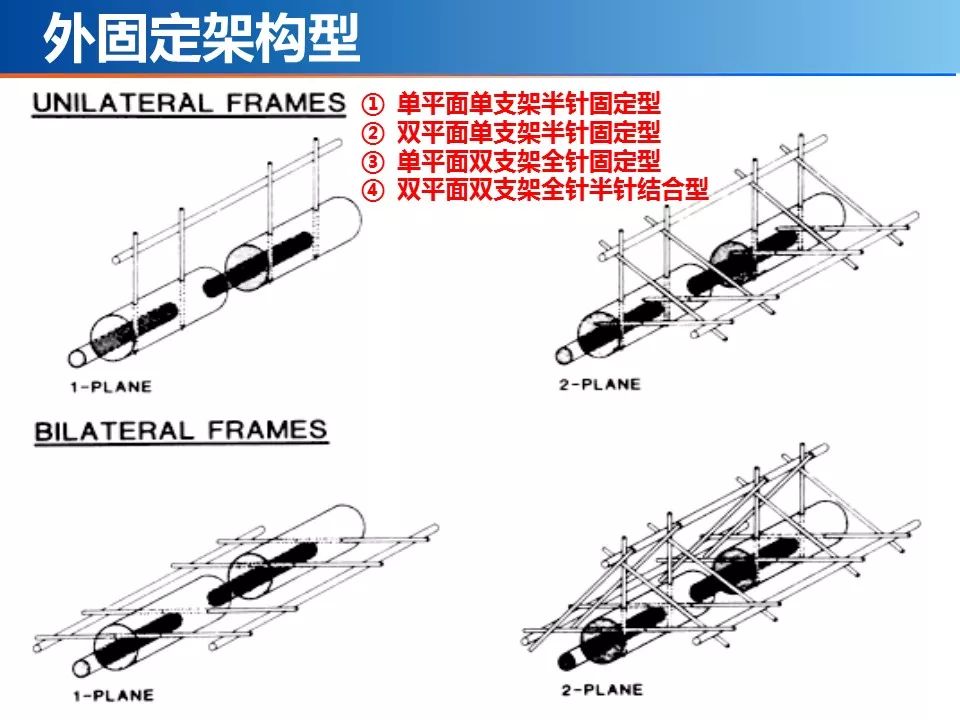 外固定架构型

UNILATERAL FRAMES

① 单平面单支架半针固定型
② 双平面单支架半针固定型
③ 单平面双支架全针固定型
④ 双平面双支架全针半针结合型

1-PLANE

2-PLANE

BILATERAL FRAMES

1-PLANE

2-PLANE