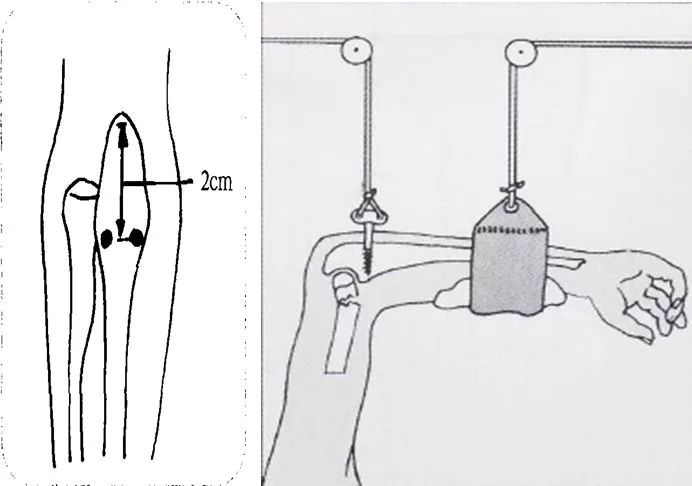 2cm