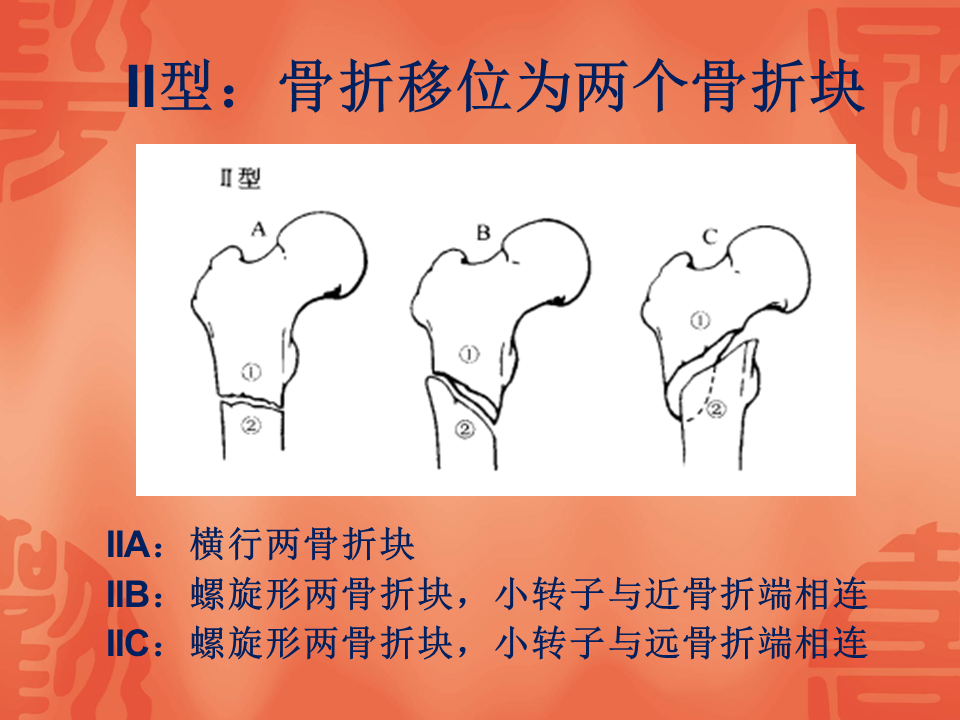 II型：骨折移位为两个骨折块

II型

A

①

②

B

①

②

C

①

②

IIA：横行两骨折块
IIB：螺旋形两骨折块，小转子与近骨折端相连
IIC：螺旋形两骨折块，小转子与远骨折端相连