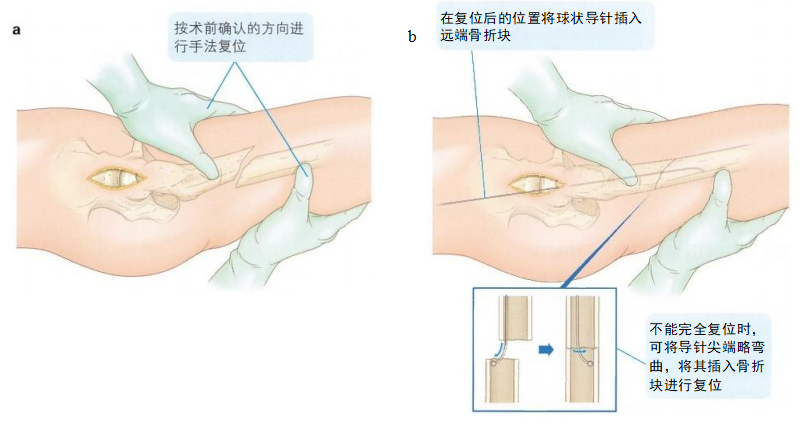 a

按术前确认的方向进行手法复位

b

在复位后的位置将球状导针插入远端骨折块

不能完全复位时，可将导针尖端略弯曲，将其插入骨折块进行复位